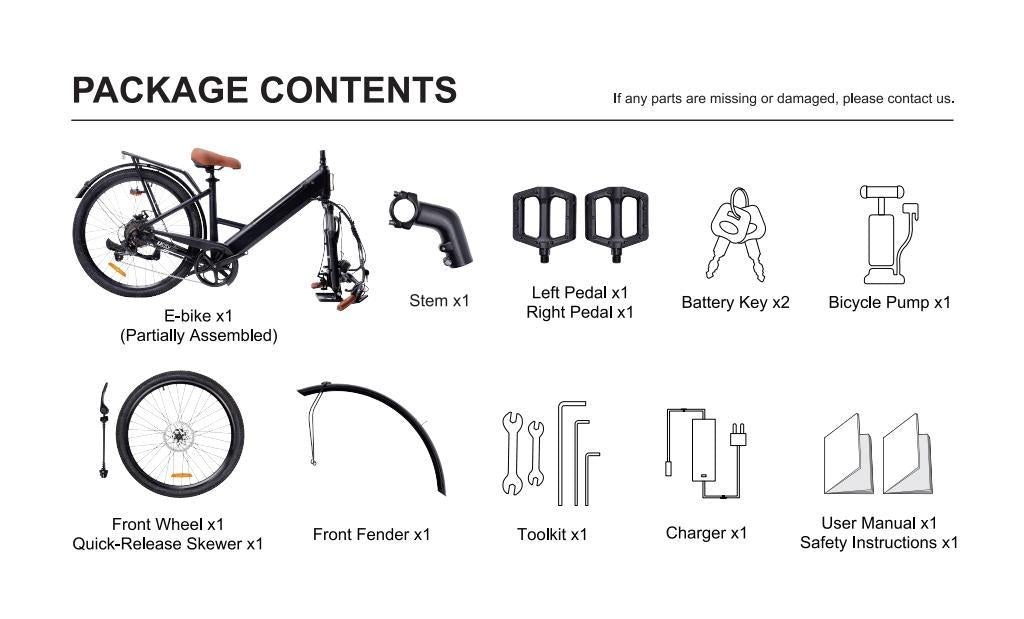 PACKAGE CONTENTS

If any parts are missing or damaged, please contact us.

E-bike x1
(Partially Assembled)

Stem x1

Left Pedal x1
Right Pedal x1

Battery Key x2

Bicycle Pump x1

Front Wheel x1
Quick-Release Skewer x1

Front Fender x1

Toolkit x1

Charger x1

User Manual x1
Safety Instructions x1